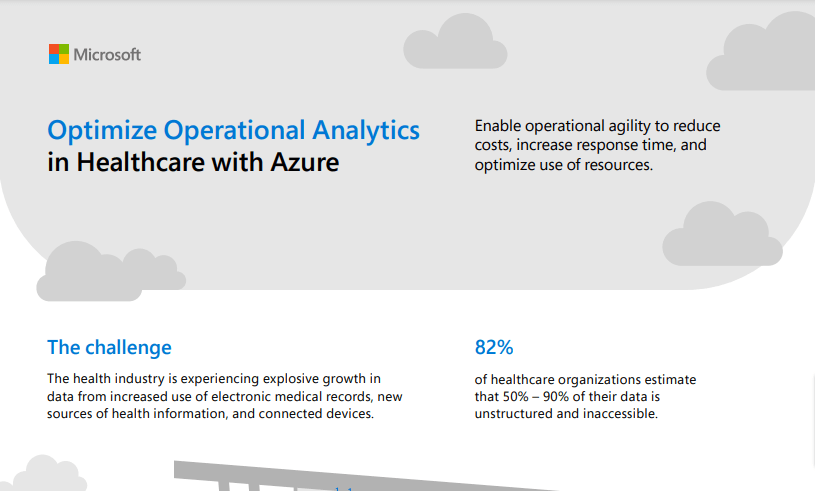 Microsoft

Optimize Operational Analytics in Healthcare with Azure

Enable operational agility to reduce costs, increase response time, and optimize use of resources.

The challenge

The health industry is experiencing explosive growth in data from increased use of electronic medical records, new sources of health information, and connected devices.

82%

of healthcare organizations estimate that 50% – 90% of their data is unstructured and inaccessible.